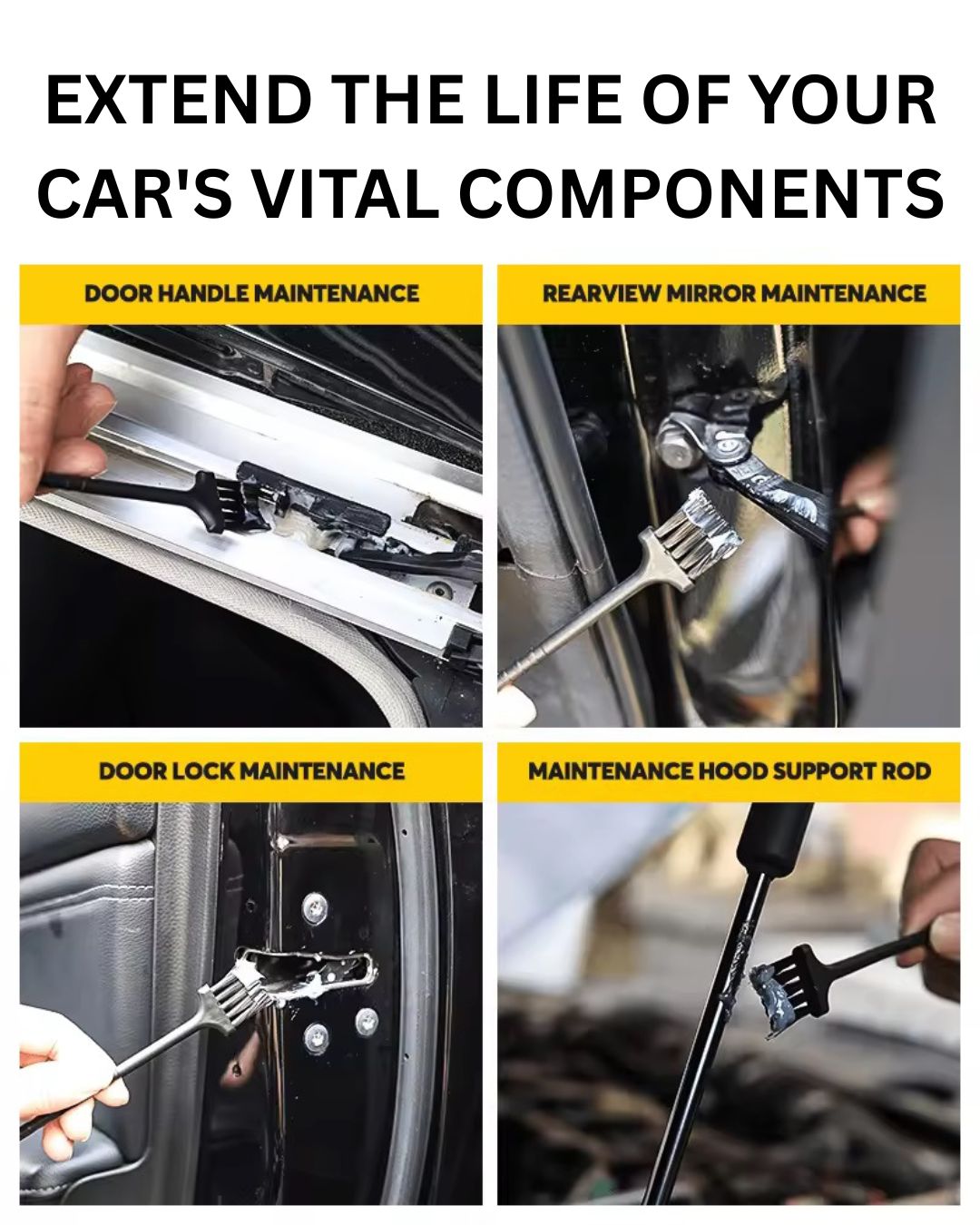 EXTEND THE LIFE OF YOUR CAR'S VITAL COMPONENTS

DOOR HANDLE MAINTENANCE

REARVIEW MIRROR MAINTENANCE

DOOR LOCK MAINTENANCE

MAINTENANCE HOOD SUPPORT ROD