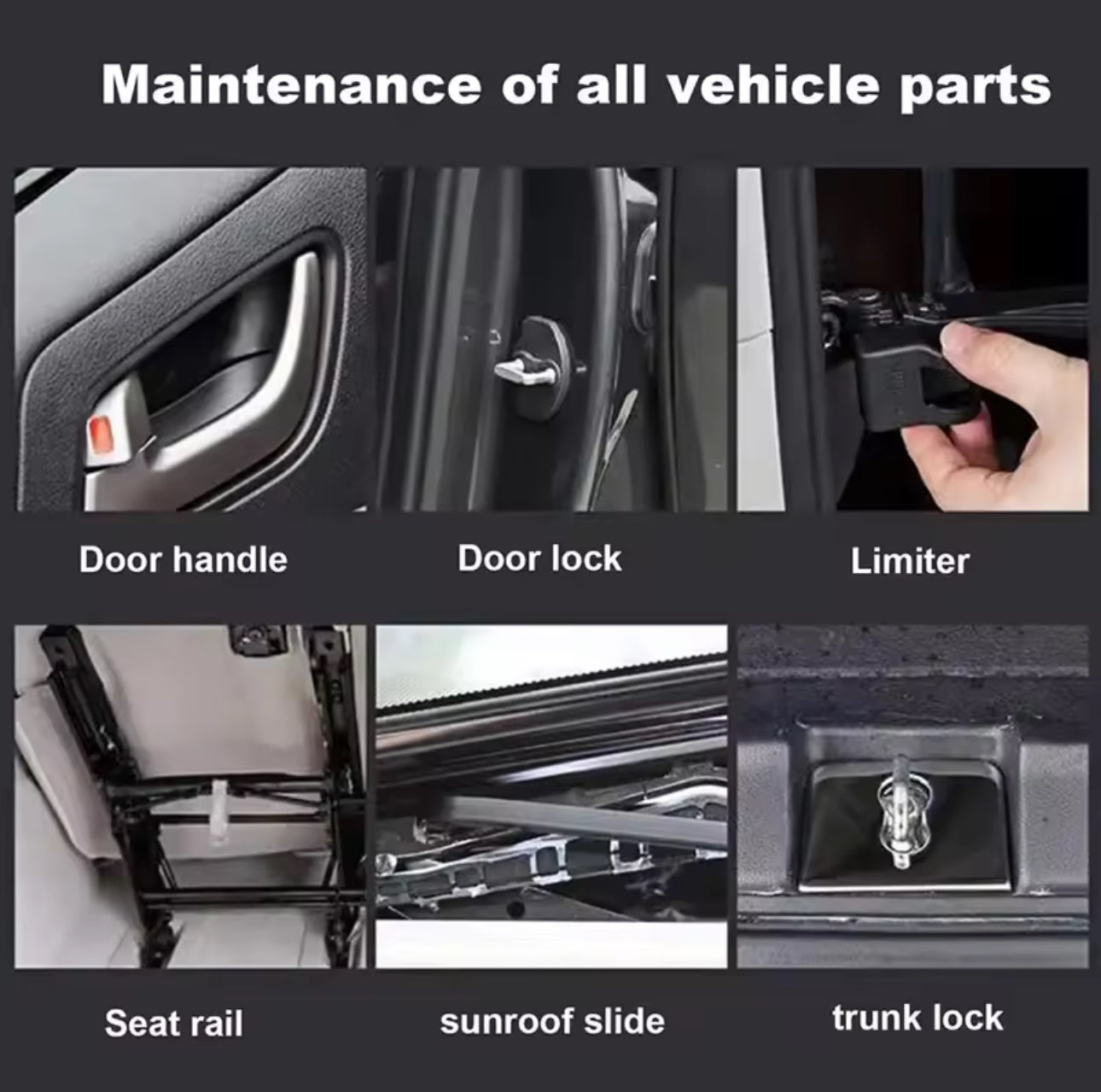 Maintenance of all vehicle parts

Door handle

Door lock

Limiter

Seat rail

sunroof slide

trunk lock